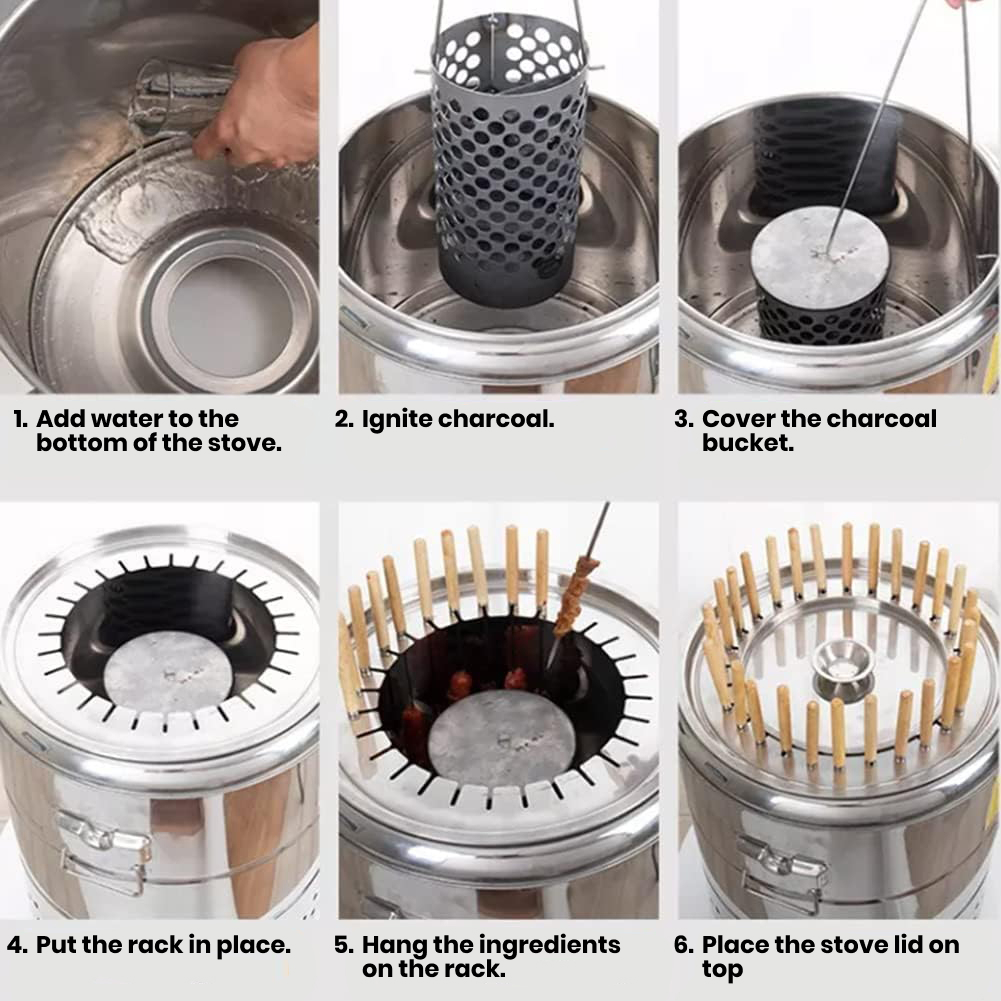 1. Add water to the bottom of the stove.

2. Ignite charcoal.

3. Cover the charcoal bucket.

4. Put the rack in place.

5. Hang the ingredients on the rack.

6. Place the stove lid on top